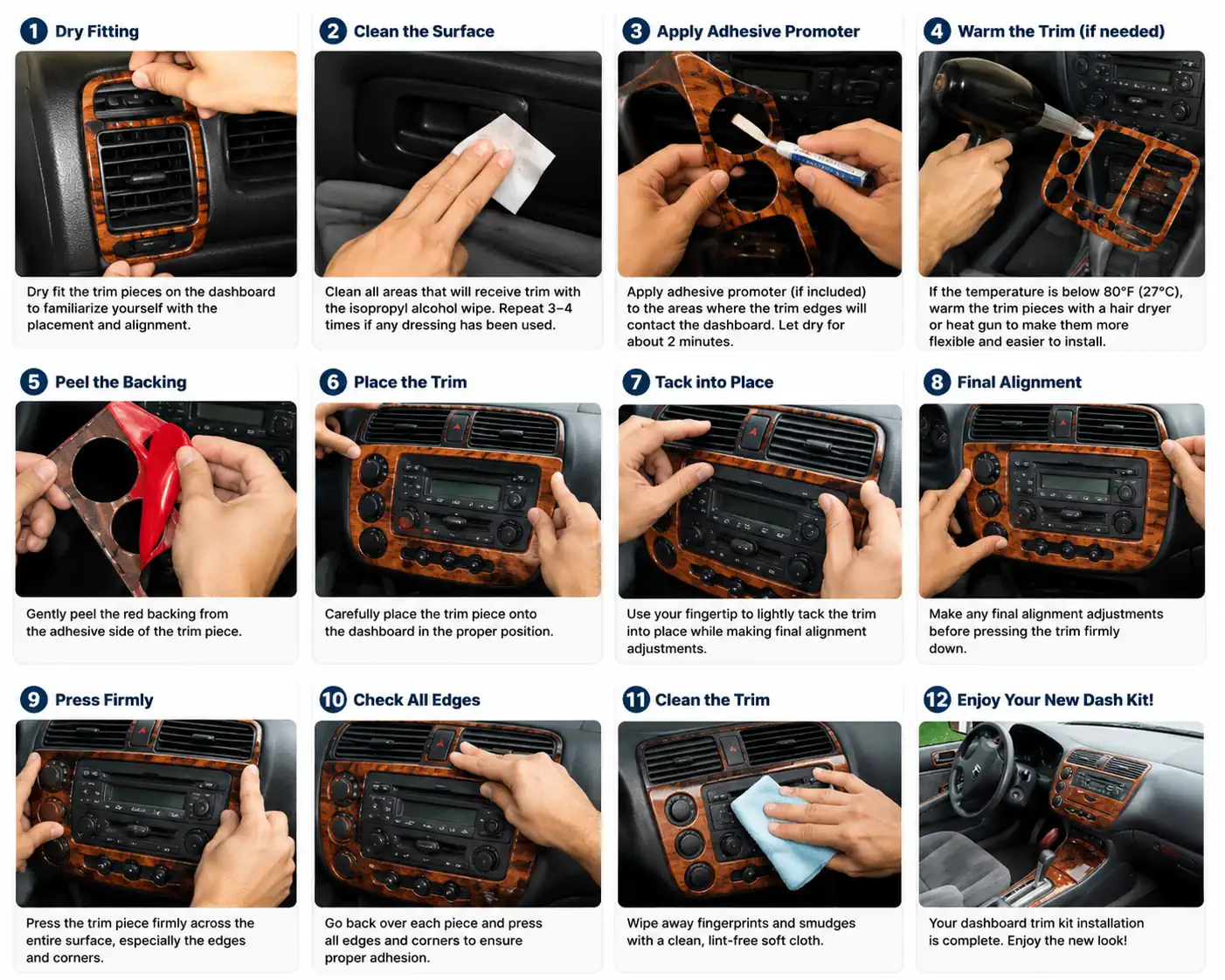 1 Dry Fitting

Dry fit the trim pieces on the dashboard to familiarize yourself with the placement and alignment.

2 Clean the Surface

Clean all areas that will receive trim with the isopropyl alcohol wipe. Repeat 3–4 times if any dressing has been used.

3 Apply Adhesive Promoter

Apply adhesive promoter (if included) to the areas where the trim edges will contact the dashboard. Let dry for about 2 minutes.

4 Warm the Trim (if needed)

If the temperature is below 80°F (27°C), warm the trim pieces with a hair dryer or heat gun to make them more flexible and easier to install.

5 Peel the Backing

Gently peel the red backing from the adhesive side of the trim piece.

6 Place the Trim

Carefully place the trim piece onto the dashboard in the proper position.

7 Tack into Place

Use your fingertip to lightly tack the trim into place while making final alignment adjustments.

8 Final Alignment

Make any final alignment adjustments before pressing the trim firmly down.

9 Press Firmly

Press the trim piece firmly across the entire surface, especially the edges and corners.

10 Check All Edges

Go back over each piece and press all edges and corners to ensure proper adhesion.

11 Clean the Trim

Wipe away fingerprints and smudges with a clean, lint-free soft cloth.

12 Enjoy Your New Dash Kit!

Your dashboard trim kit installation is complete. Enjoy the new look!