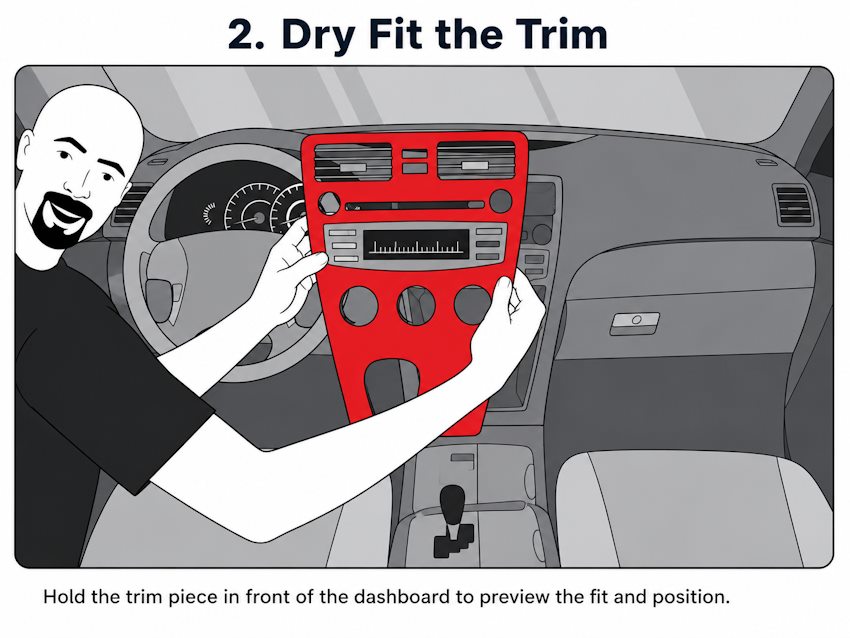 2. Dry Fit the Trim

Hold the trim piece in front of the dashboard to preview the fit and position.