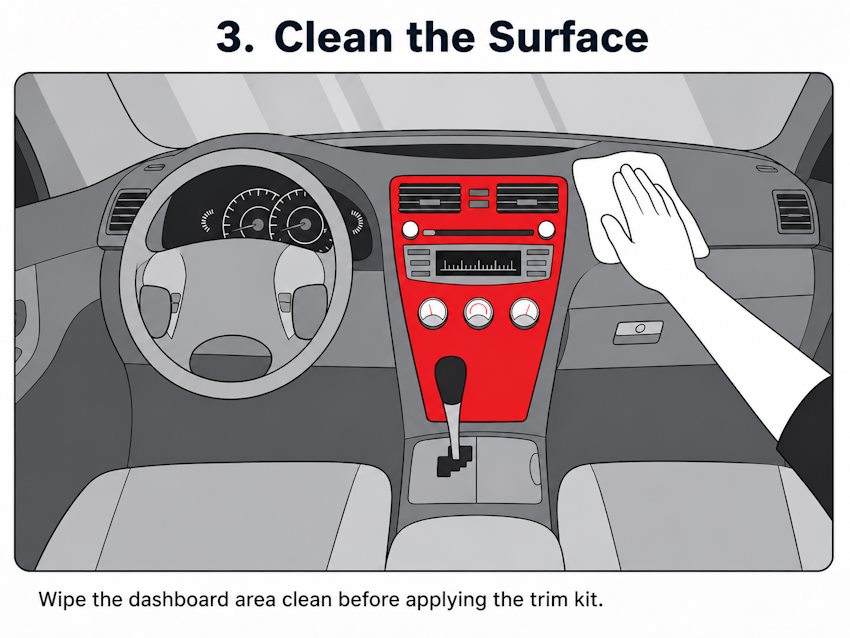 3. Clean the Surface

Wipe the dashboard area clean before applying the trim kit.