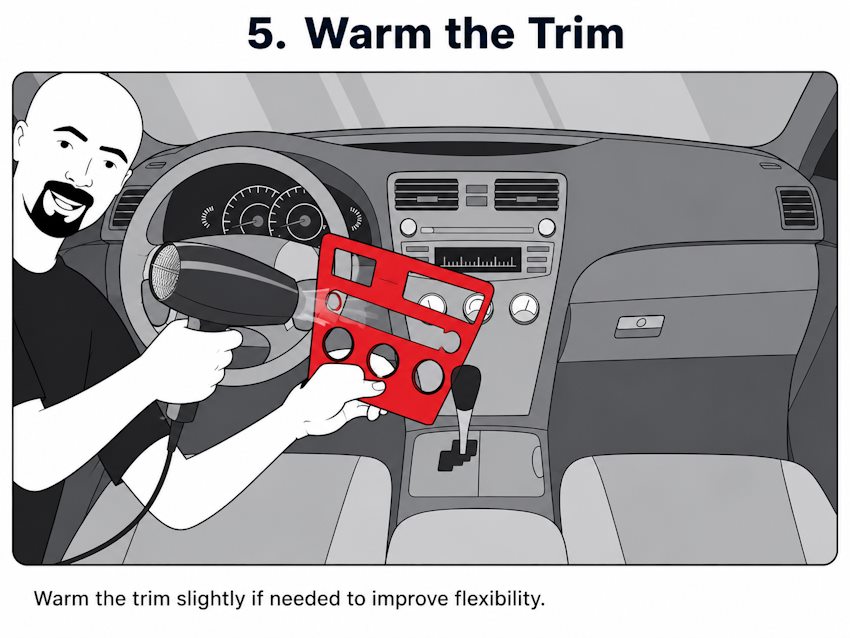 5. Warm the Trim

Warm the trim slightly if needed to improve flexibility.