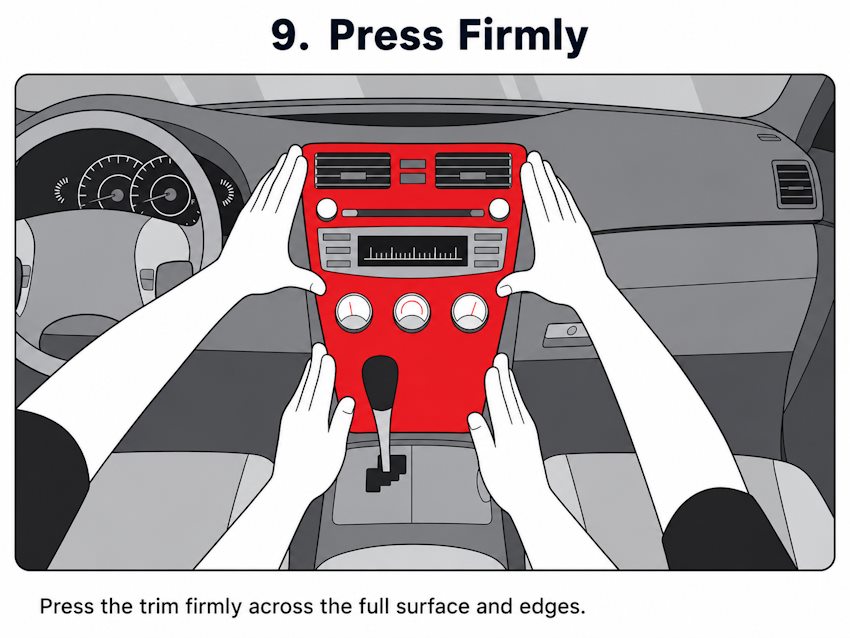 9. Press Firmly

Press the trim firmly across the full surface and edges.